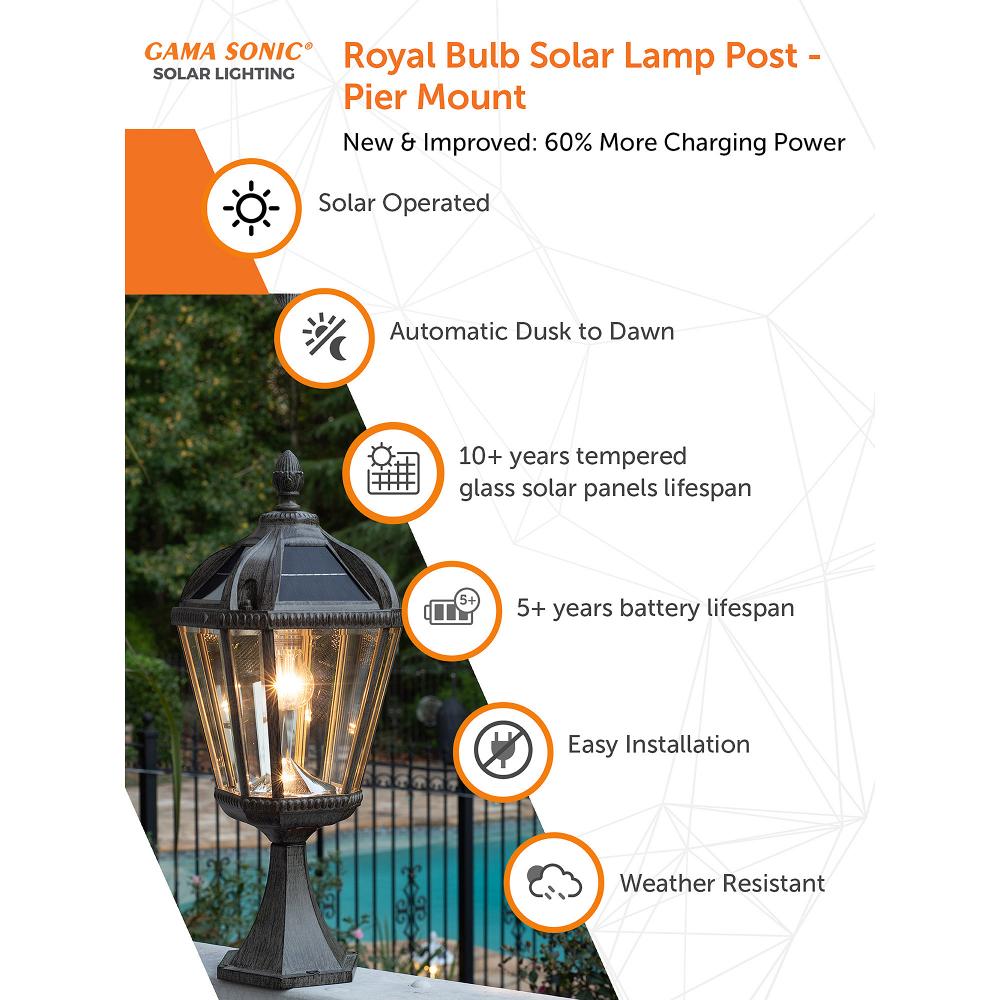 GAMA SONIC®
SOLAR LIGHTING

Royal Bulb Solar Lamp Post - Pier Mount

New & Improved: 60% More Charging Power

Solar Operated

Automatic Dusk to Dawn

10+ years tempered glass solar panels lifespan

5+

5+ years battery lifespan

Easy Installation

Weather Resistant